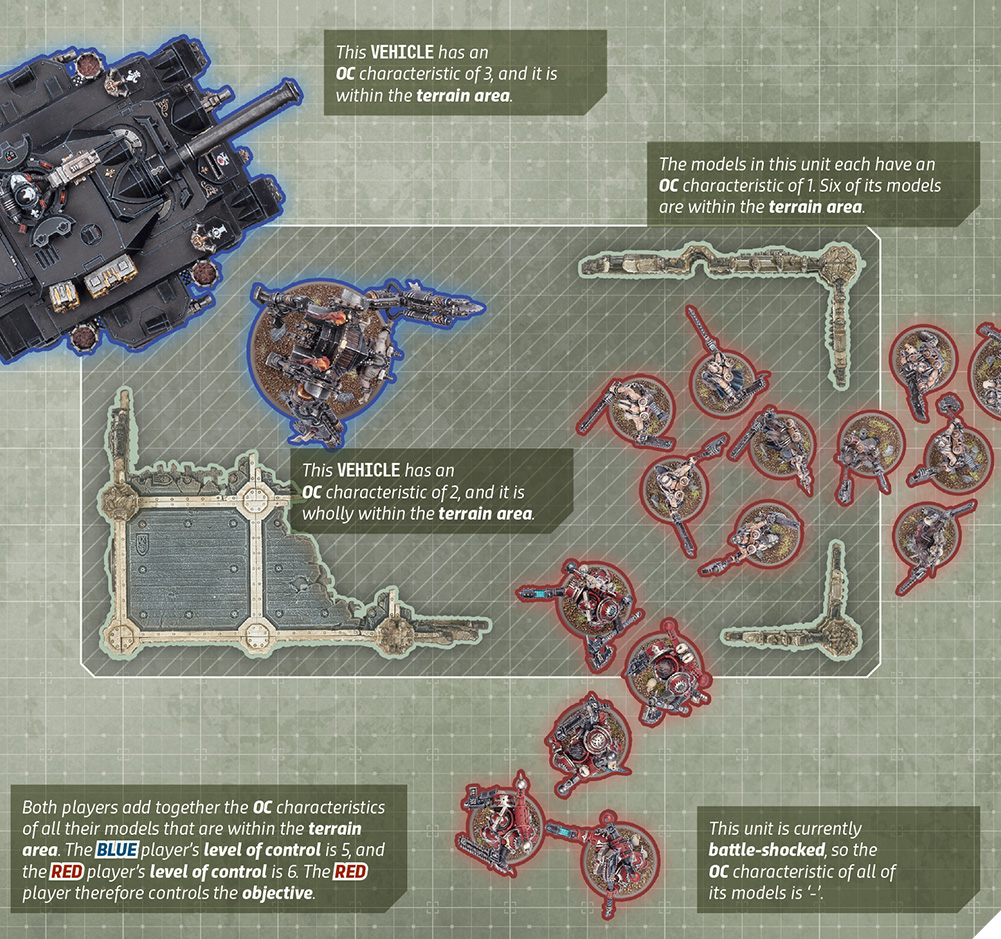 This VEHICLE has an OC characteristic of 3, and it is within the terrain area.

The models in this unit each have an OC characteristic of 1. Six of its models are within the terrain area.

This VEHICLE has an OC characteristic of 2, and it is wholly within the terrain area.

Both players add together the OC characteristics of all their models that are within the terrain area. The BLUE player's level of control is 5, and the RED player's level of control is 6. The RED player therefore controls the objective.

This unit is currently battle-shocked, so the OC characteristic of all of its models is '-'.